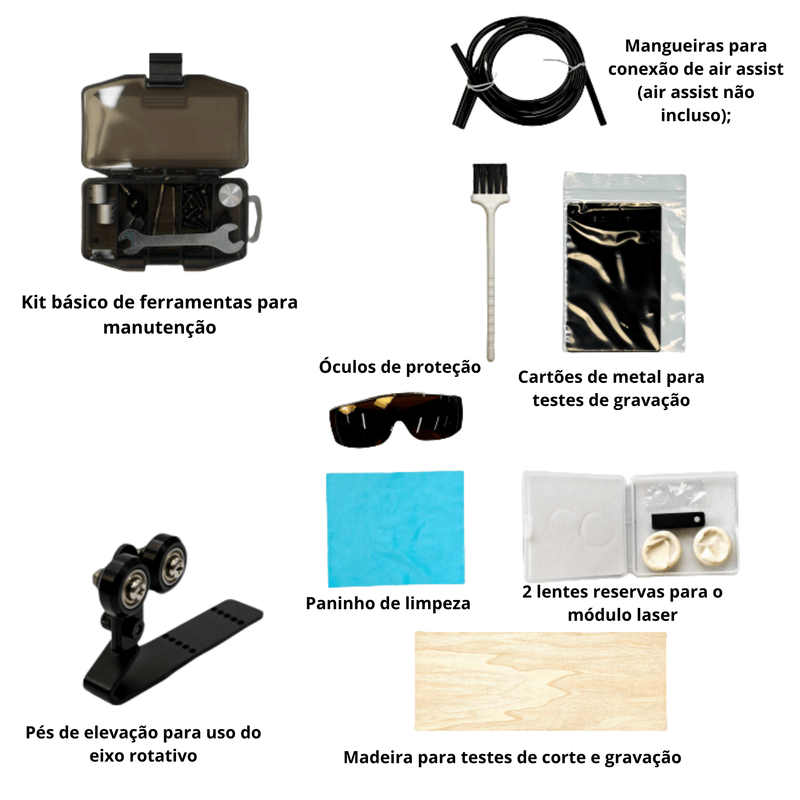 Mangueiras para conexão de air assist (air assist não incluso);

Kit básico de ferramentas para manutenção

Óculos de proteção

Cartões de metal para testes de gravação

Paninho de limpeza

2 lentes reservas para o módulo laser

Pés de elevação para uso do eixo rotativo

Madeira para testes de corte e gravação